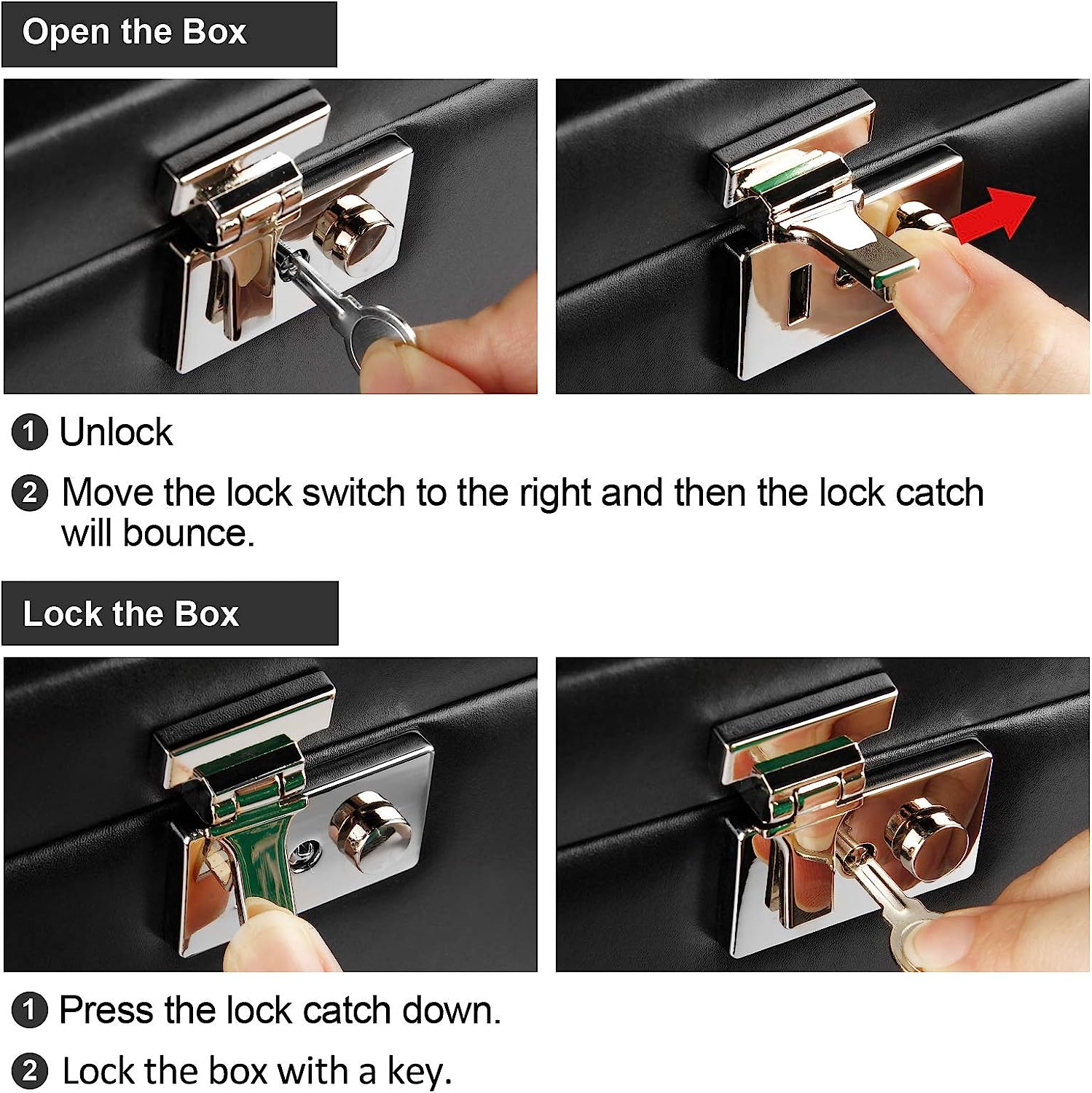 Open the Box

1 Unlock

2 Move the lock switch to the right and then the lock catch will bounce.

Lock the Box

1 Press the lock catch down.

2 Lock the box with a key.